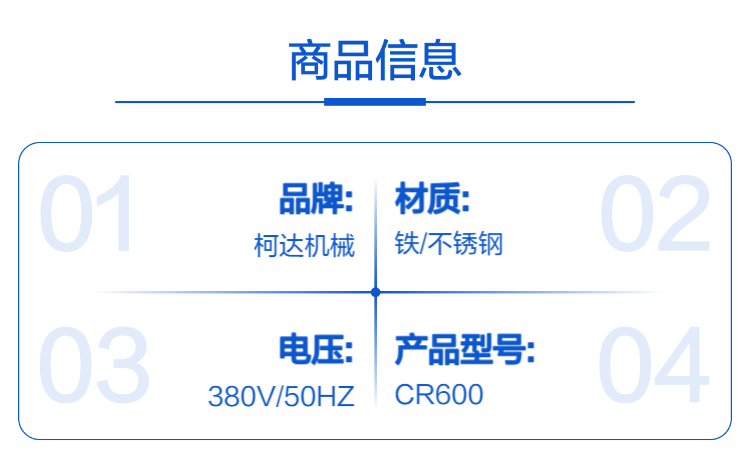 商品信息

01
品牌:
柯达机械

材质:
铁/不锈钢
02

03
电压:
380V/50HZ

产品型号:
CR600
04