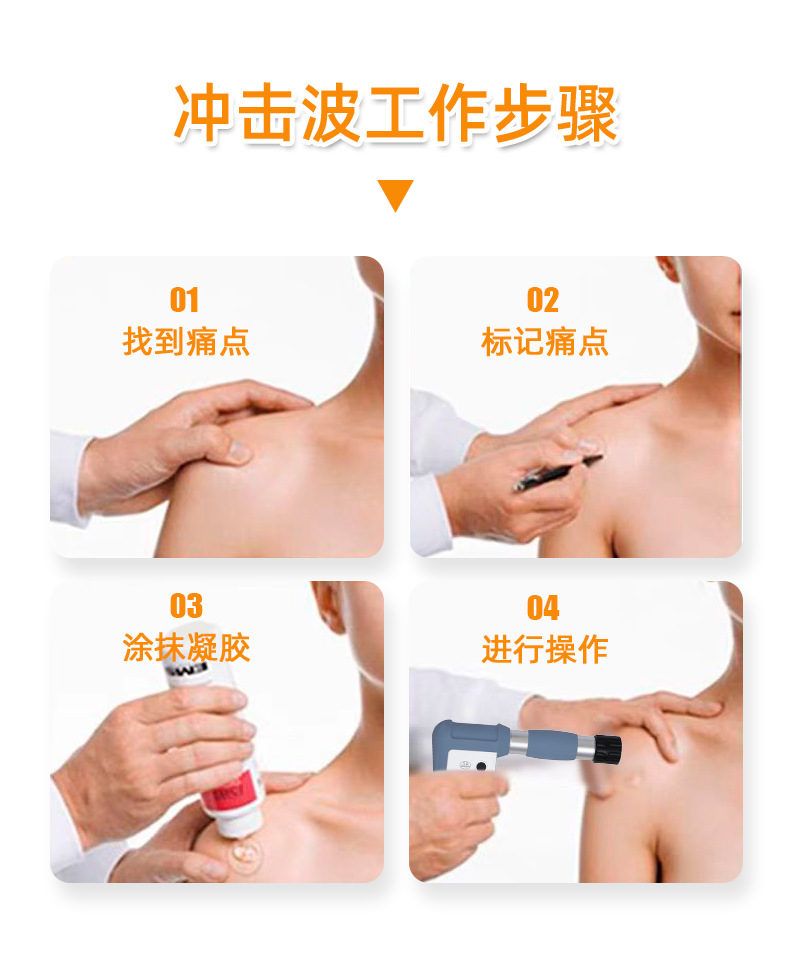 冲击波工作步骤

01
找到痛点

02
标记痛点

03
涂抹凝胶

04
进行操作