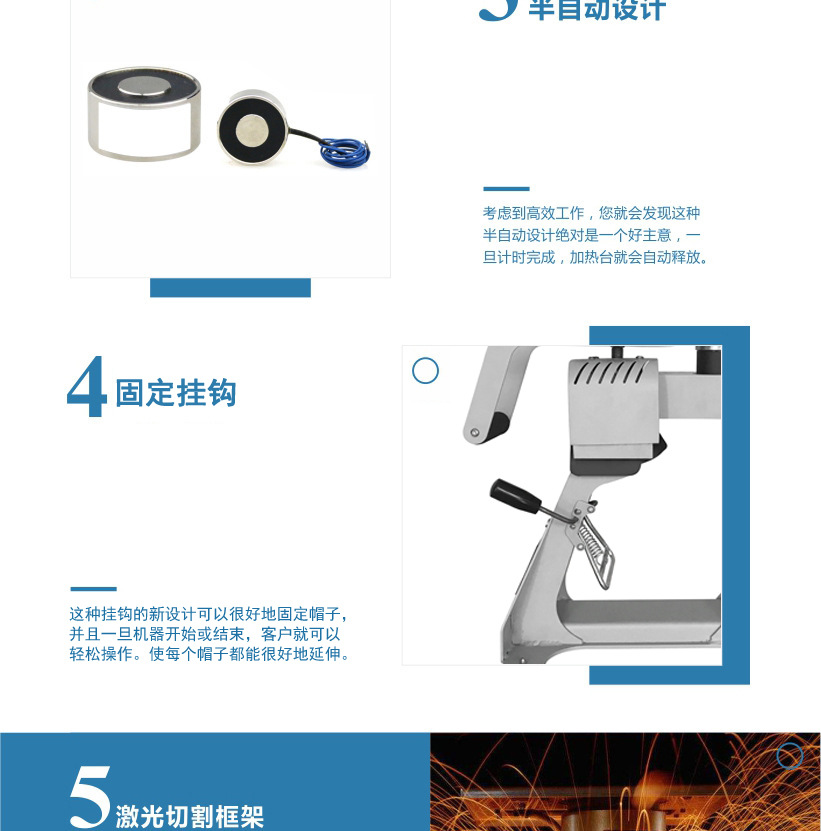 3 半自动设计

考虑到高效工作，您就会发现这种半自动设计绝对是一个好主意，一旦计时完成，加热台就会自动释放。

4 固定挂钩

这种挂钩的新设计可以很好地固定帽子，并且一旦机器开始或结束，客户就可以轻松操作。使每个帽子都能很好地延伸。

5 激光切割框架