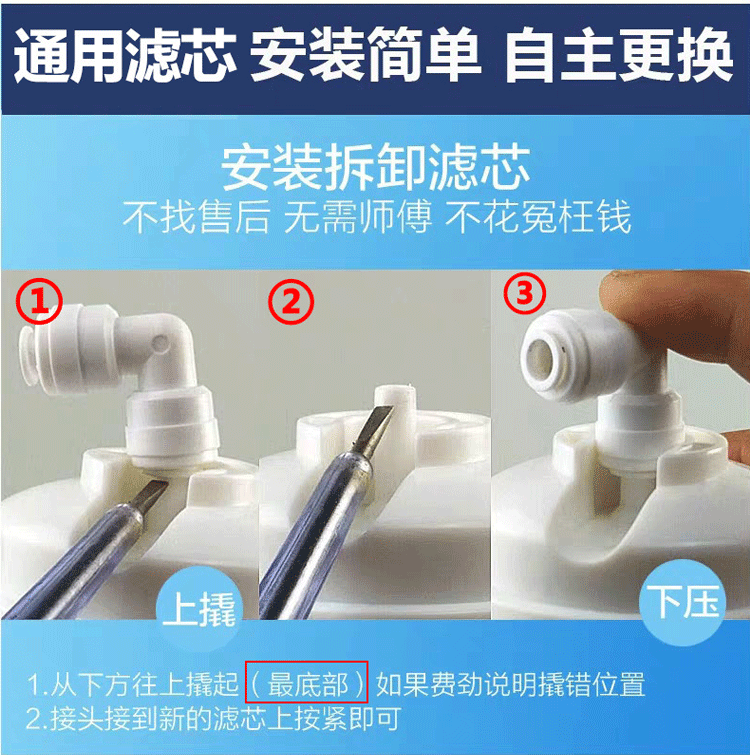 通用滤芯 安装简单 自主更换

安装拆卸滤芯
不找售后 无需师傅 不花冤枉钱

①

②

③

上撬

下压

1.从下方往上撬起（最底部）如果费劲说明撬错位置
2.接头接到新的滤芯上按紧即可