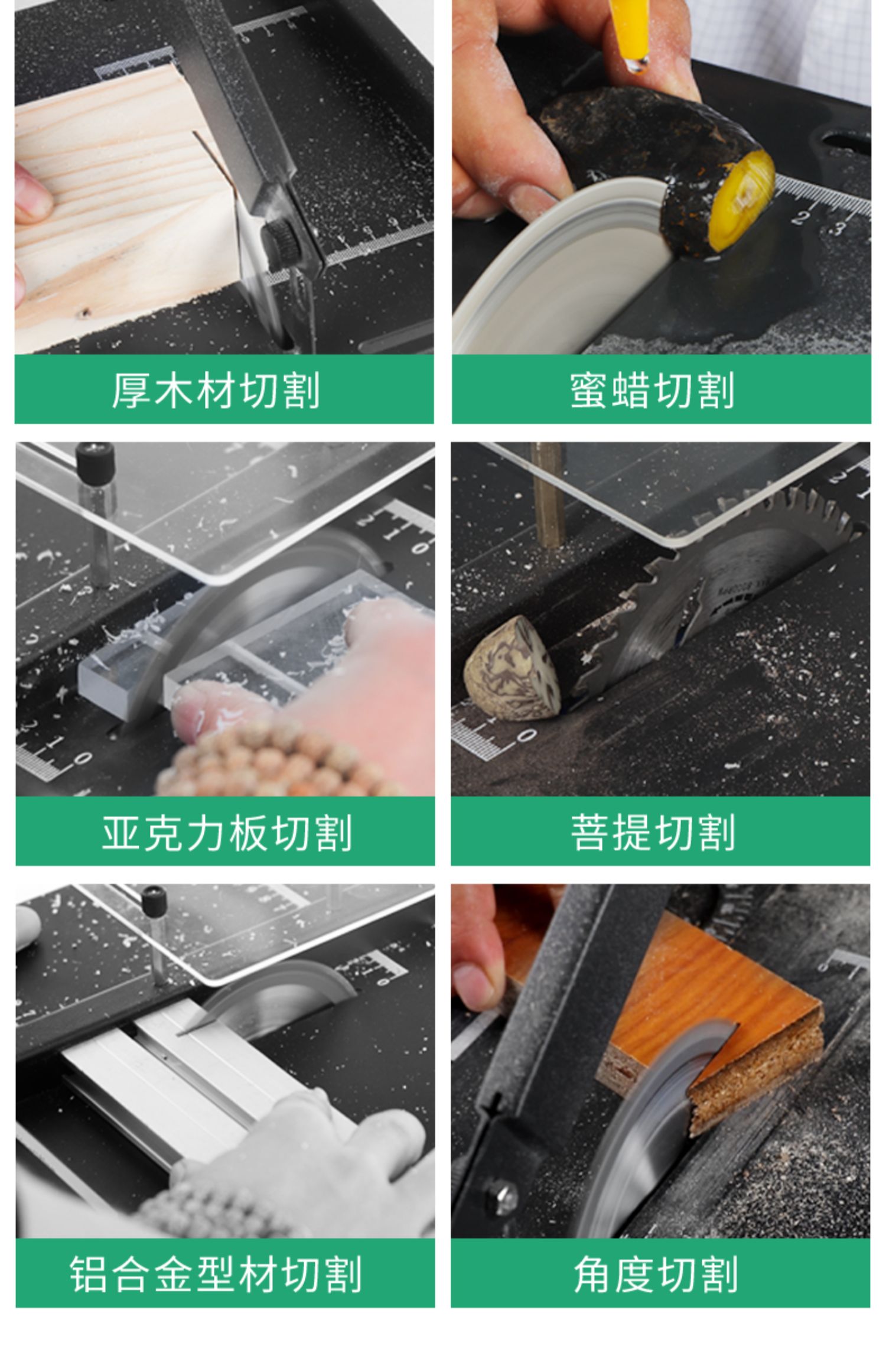 厚木材切割

蜜蜡切割

亚克力板切割

菩提切割

铝合金型材切割

角度切割