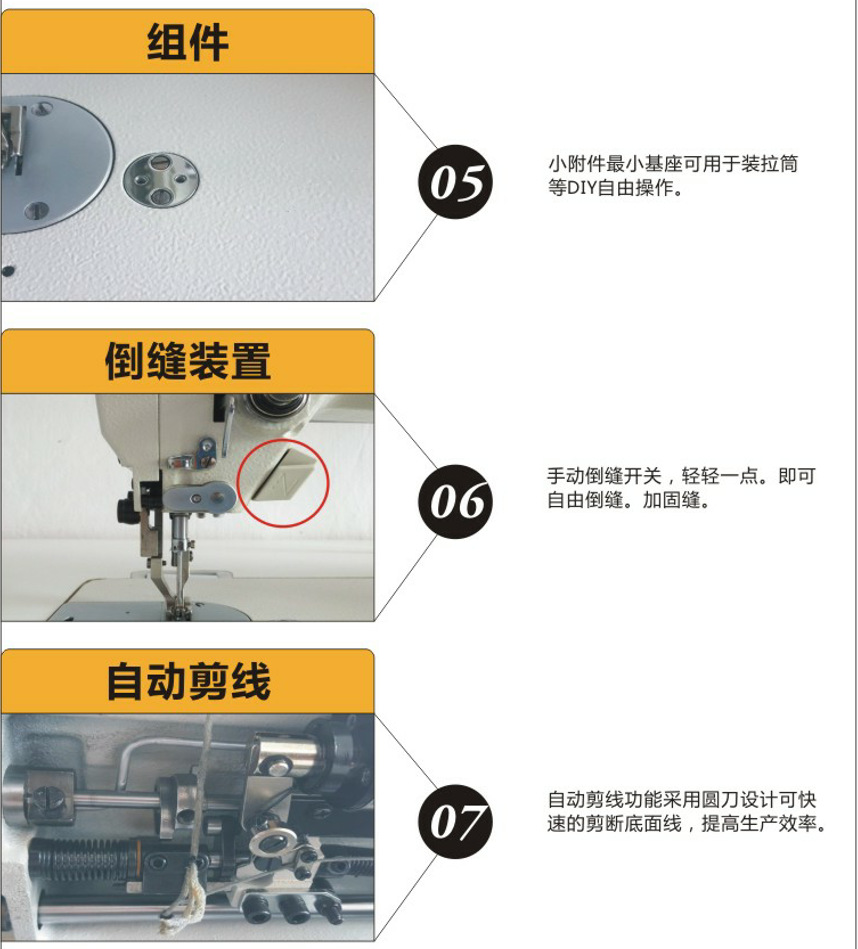 组件

05

小附件最小基座可用于装拉筒等DIY自由操作。

倒缝装置

06

手动倒缝开关，轻轻一点。即可自由倒缝。加固缝。

自动剪线

07

自动剪线功能采用圆刀设计可快速的剪断底面线，提高生产效率。