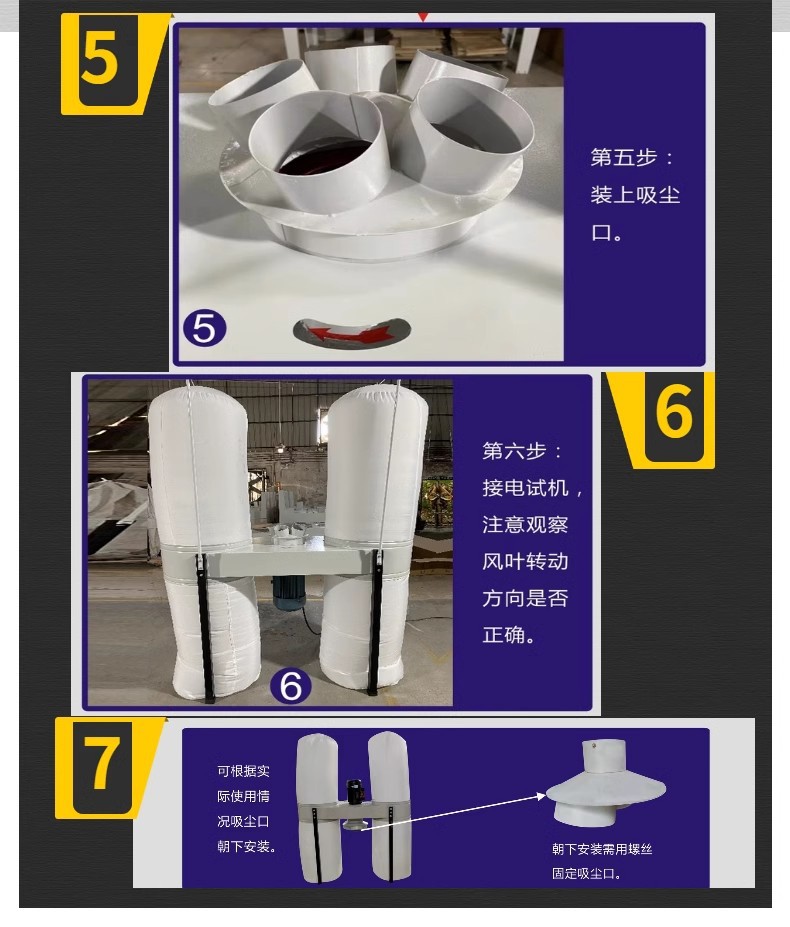 5

5

第五步：装上吸尘口。

6

6

第六步：接电试机，注意观察风叶转动方向是否正确。

7

可根据实际使用情况吸尘口朝下安装。

朝下安装需用螺丝固定吸尘口。