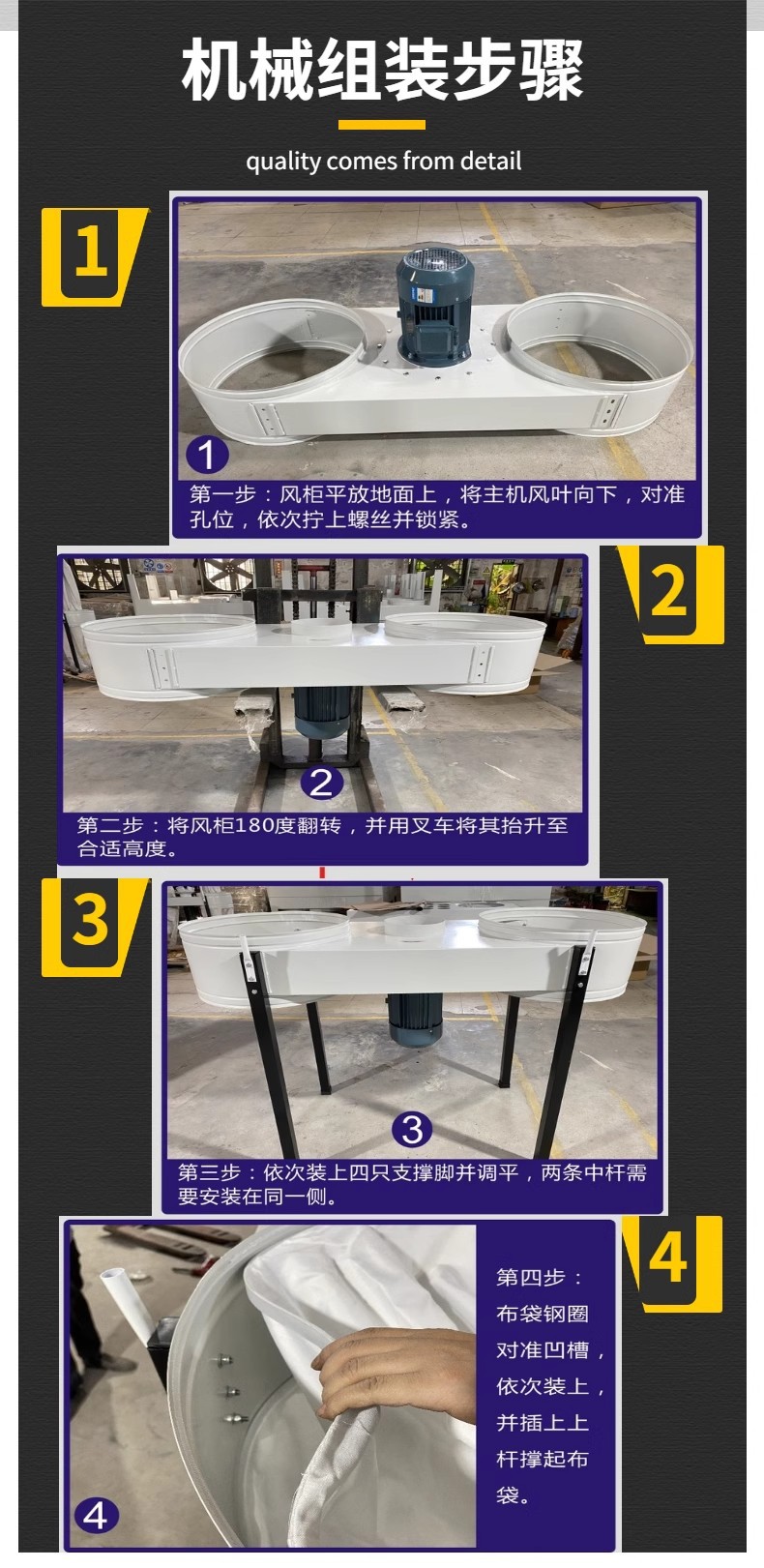 机械组装步骤

quality comes from detail

1

1

第一步：风柜平放地面上，将主机风叶向下，对准孔位，依次拧上螺丝并锁紧。

2

2

第二步：将风柜180度翻转，并用叉车将其抬升至合适高度。

3

3

第三步：依次装上四只支撑脚并调平，两条中杆需要安装在同一侧。

4

4

第四步：布袋钢圈对准凹槽，依次装上，并插上上杆撑起布袋。