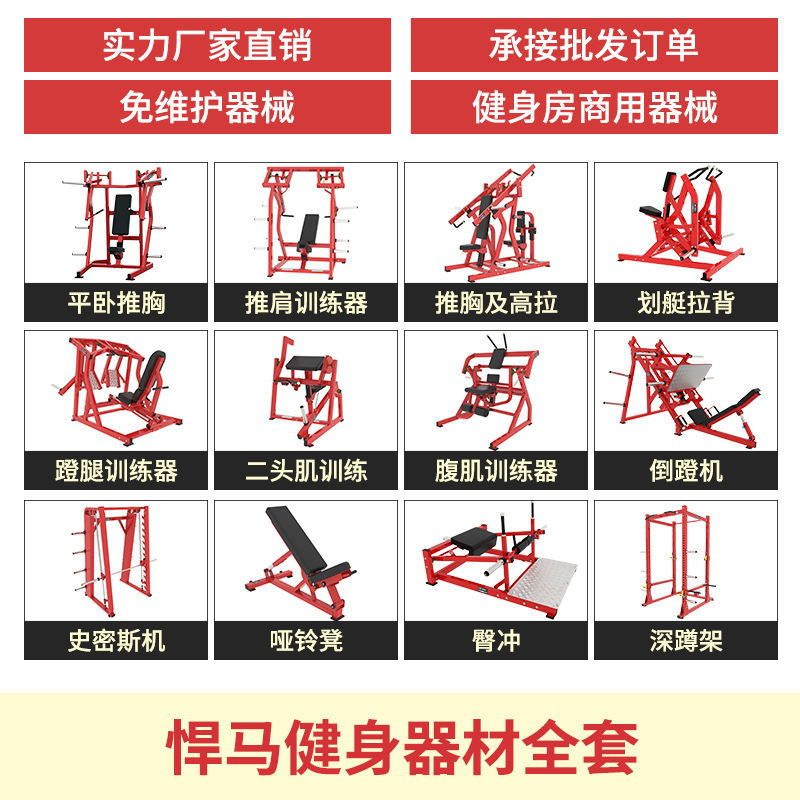 实力厂家直销

承接批发订单

免维护器械

健身房商用器械

平卧推胸

推肩训练器

推胸及高拉

划艇拉背

蹬腿训练器

二头肌训练

腹肌训练器

倒蹬机

史密斯机

哑铃凳

臀冲

深蹲架

悍马健身器材全套