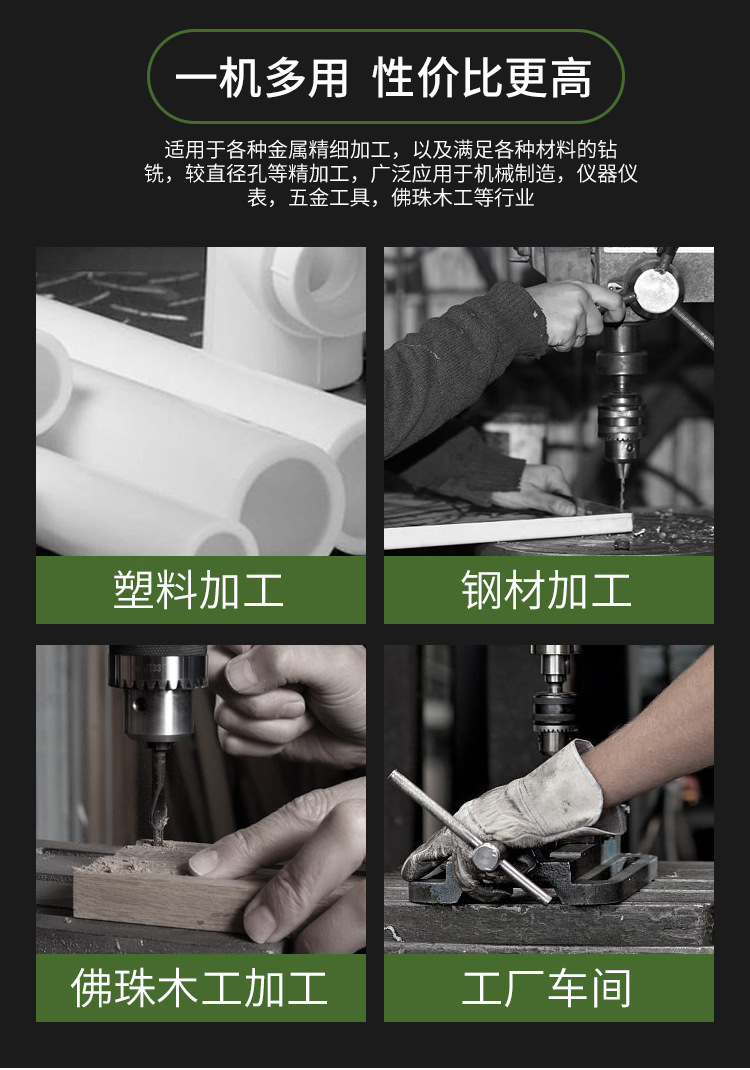 一机多用 性价比更高

适用于各种金属精细加工，以及满足各种材料的钻铣，较直径孔等精加工，广泛应用于机械制造，仪器仪表，五金工具，佛珠木工等行业

塑料加工

钢材加工

佛珠木工加工

工厂车间