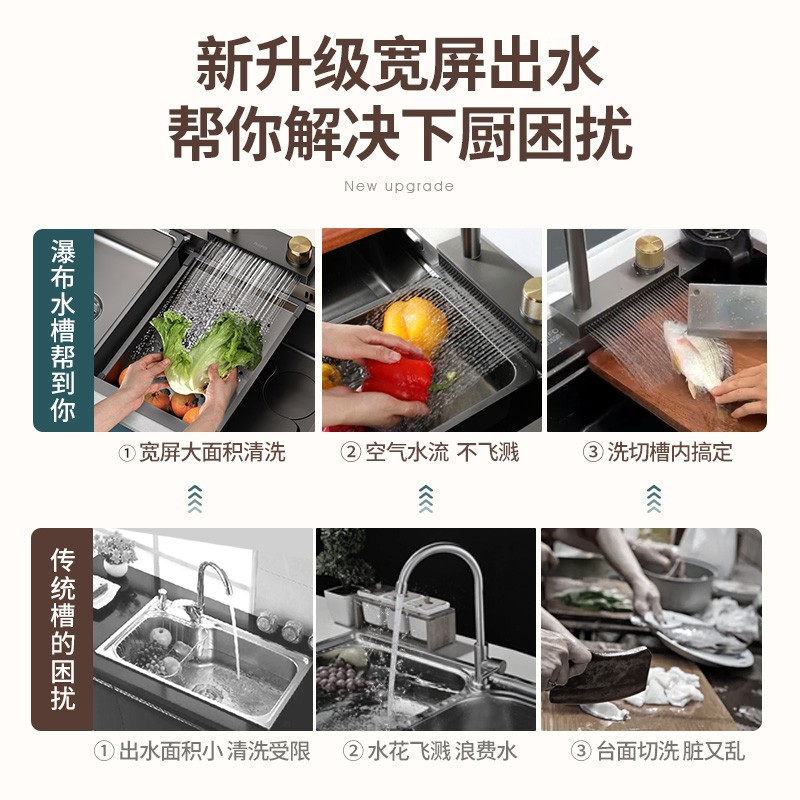 新升级宽屏出水
帮你解决下厨困扰

New upgrade

瀑布水槽帮到你

① 宽屏大面积清洗

② 空气水流 不飞溅

③ 洗切槽内搞定

传统槽的困扰

① 出水面积小 清洗受限

② 水花飞溅 浪费水

③ 台面切洗 脏又乱