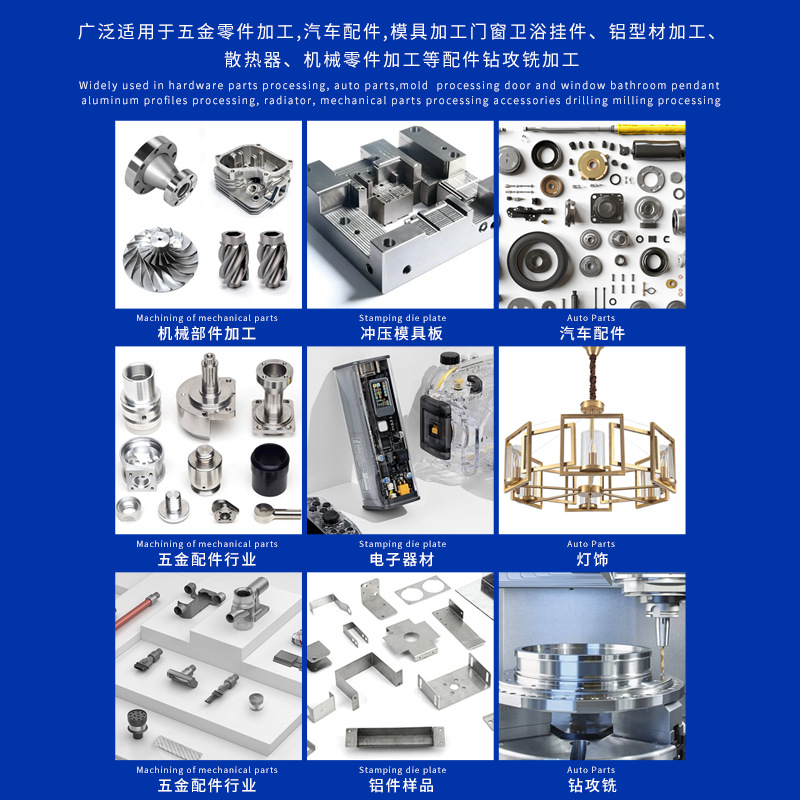 广泛适用于五金零件加工,汽车配件,模具加工门窗卫浴挂件、铝型材加工、散热器、机械零件加工等配件钻攻铣加工

Widely used in hardware parts processing, auto parts,mold processing door and window bathroom pendant aluminum profiles processing, radiator, mechanical parts processing accessories drilling milling processing

Machining of mechanical parts
机械部件加工

Stamping die plate
冲压模具板

Auto Parts
汽车配件

Machining of mechanical parts
五金配件行业

Stamping die plate
电子器材

Auto Parts
灯饰

Machining of mechanical parts
五金配件行业

Stamping die plate
铝件样品

Auto Parts
钻攻铣