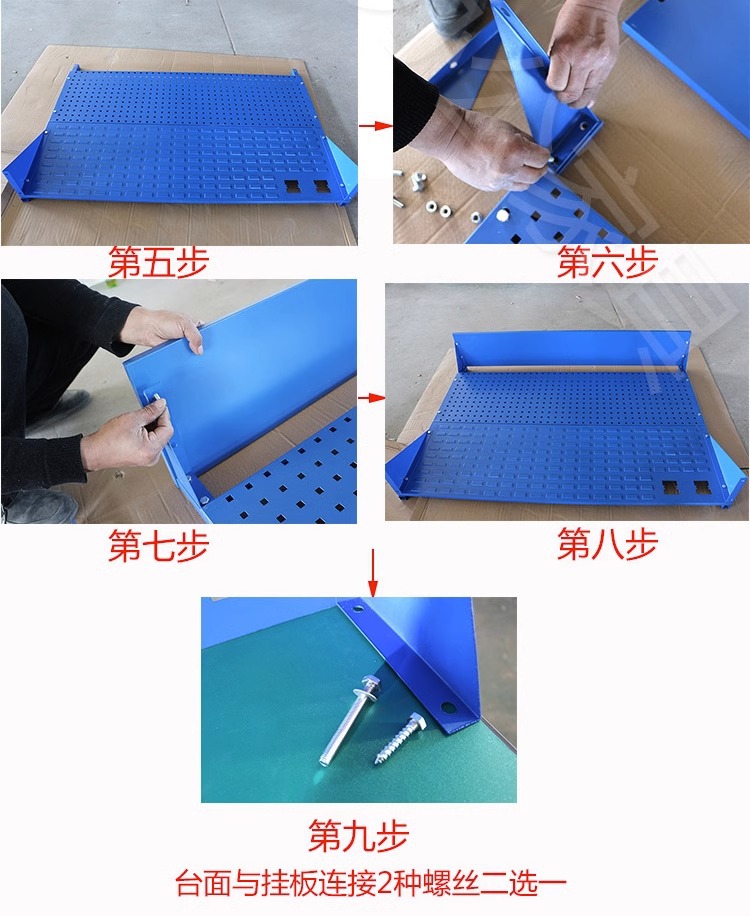 第五步

第六步

第七步

第八步

第九步

台面与挂板连接2种螺丝二选一