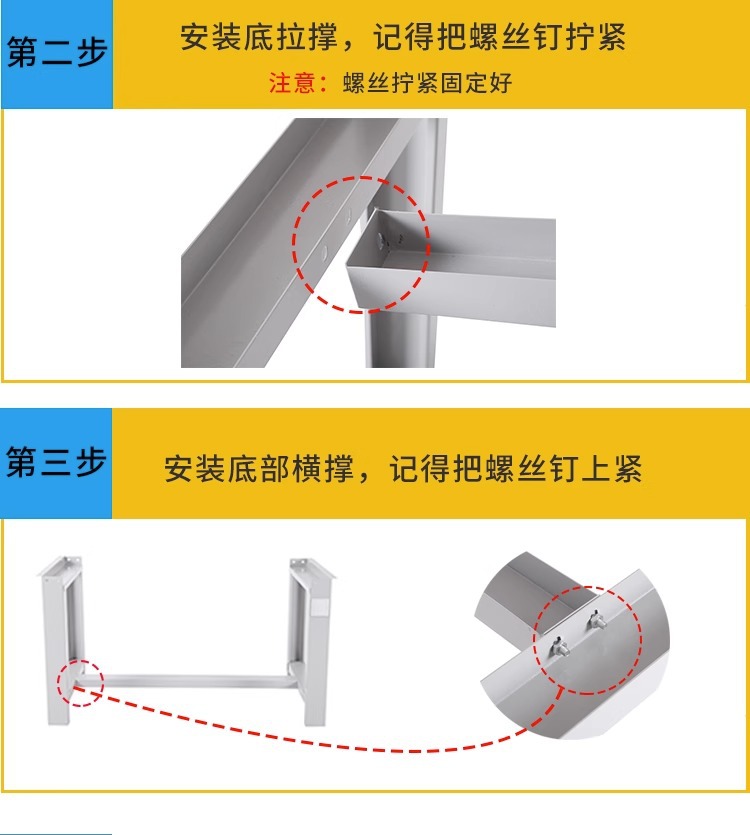 第二步

安装底拉撑，记得把螺丝钉拧紧

注意：螺丝拧紧固定好

第三步

安装底部横撑，记得把螺丝钉上紧