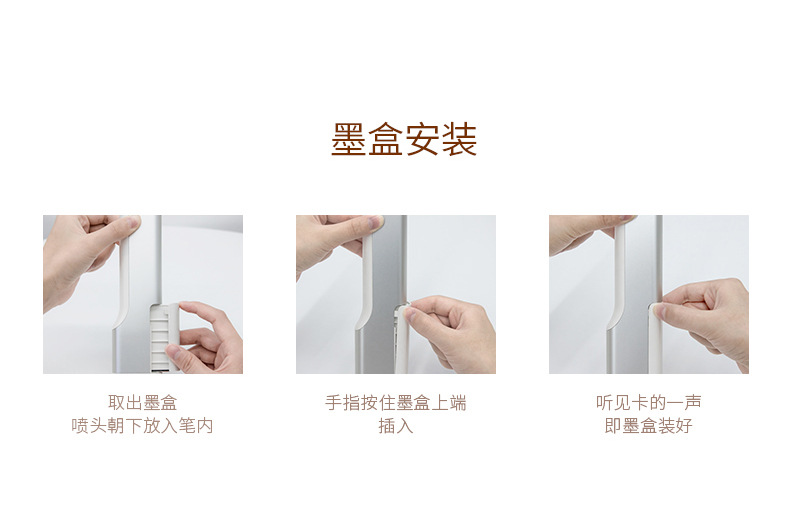 墨盒安装

取出墨盒
喷头朝下放入笔内

手指按住墨盒上端
插入

听见卡的一声
即墨盒装好