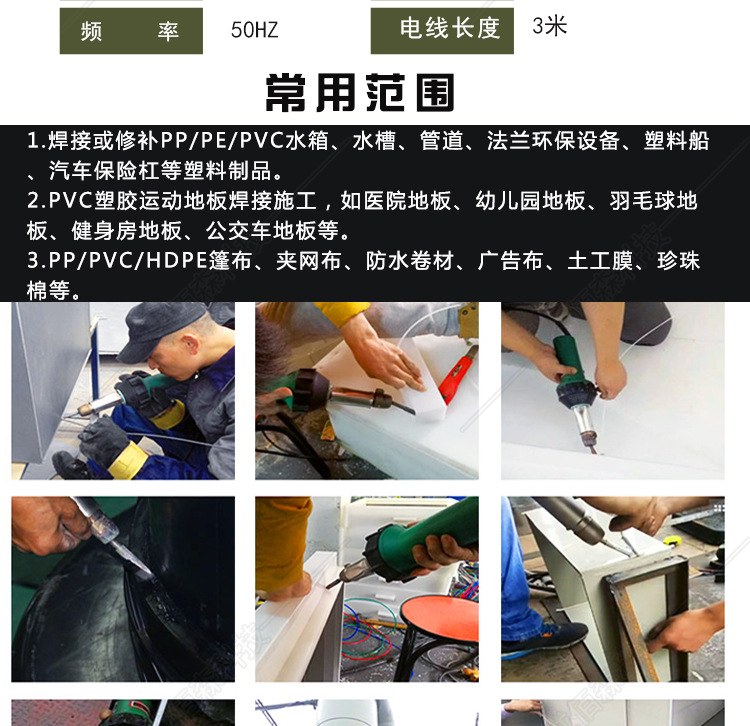 频　　率　50HZ　电线长度　3米

常用范围

1.焊接或修补PP/PE/PVC水箱、水槽、管道、法兰环保设备、塑料船、汽车保险杠等塑料制品。
2.PVC塑胶运动地板焊接施工，如医院地板、幼儿园地板、羽毛球地板、健身房地板、公交车地板等。
3.PP/PVC/HDPE篷布、夹网布、防水卷材、广告布、土工膜、珍珠棉等。