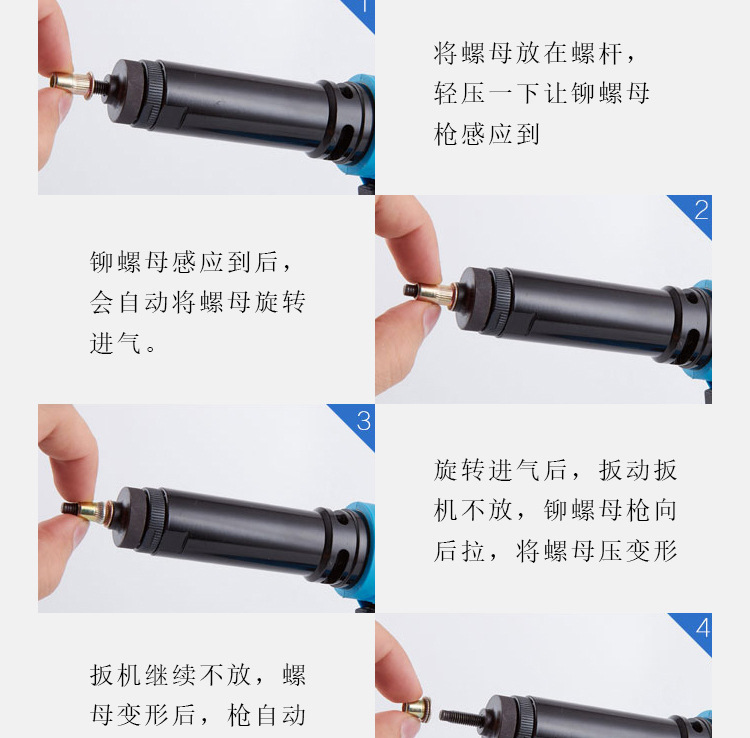 1

将螺母放在螺杆，轻压一下让铆螺母枪感应到

铆螺母感应到后，会自动将螺母旋转进气。

2

3

旋转进气后，扳动扳机不放，铆螺母枪向后拉，将螺母压变形

扳机继续不放，螺母变形后，枪自动

4