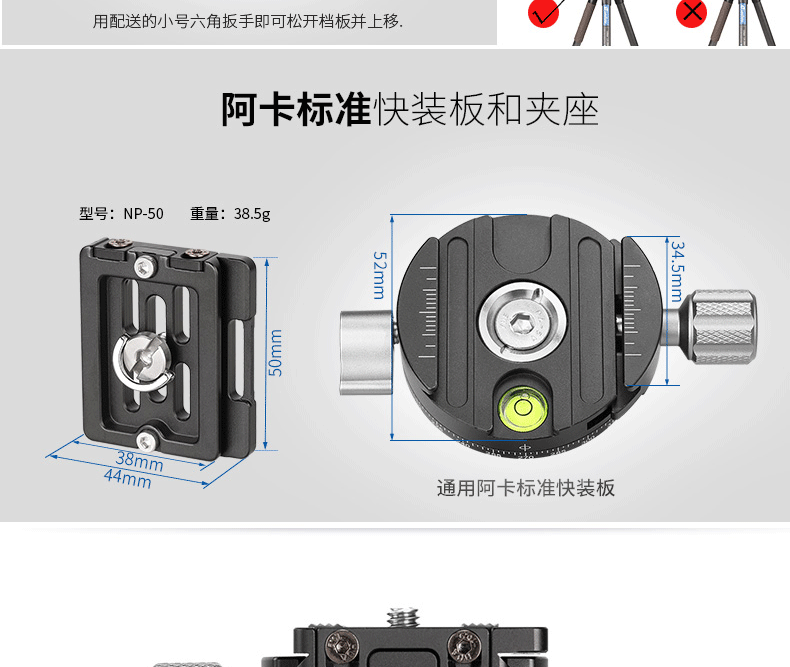 用配送的小号六角扳手即可松开档板并上移.

阿卡标准快装板和夹座

型号：NP-50　　重量：38.5g

50mm

38mm

44mm

52mm

34.5mm

通用阿卡标准快装板