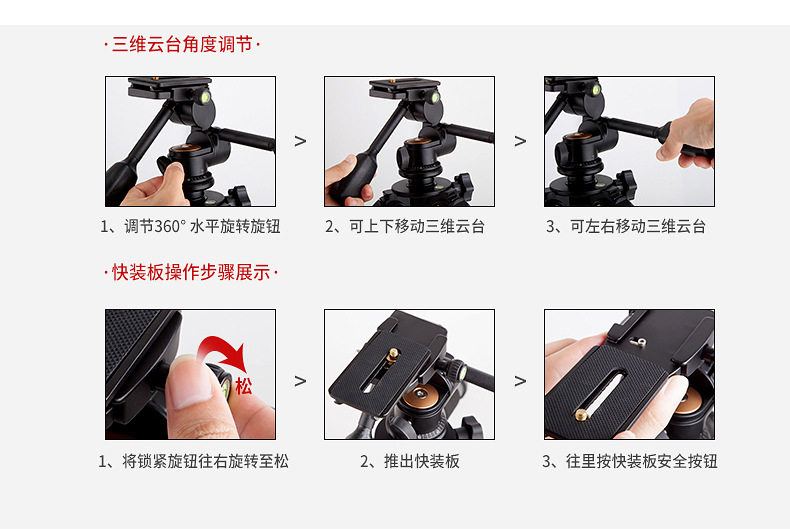 ·三维云台角度调节·

>

>

1、调节360° 水平旋转旋钮

2、可上下移动三维云台

3、可左右移动三维云台

·快装板操作步骤展示·

松

>

>

1、将锁紧旋钮往右旋转至松

2、推出快装板

3、往里按快装板安全按钮