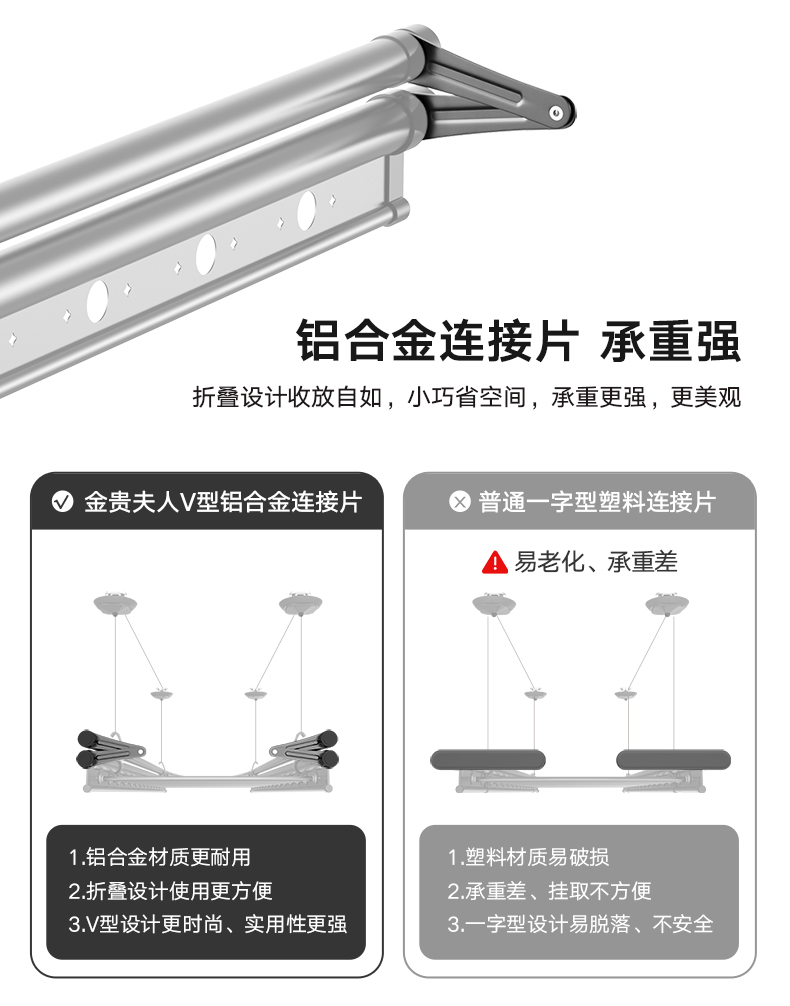 铝合金连接片 承重强

折叠设计收放自如，小巧省空间，承重更强，更美观

金贵夫人V型铝合金连接片

1.铝合金材质更耐用
2.折叠设计使用更方便
3.V型设计更时尚、实用性更强

普通一字型塑料连接片

易老化、承重差

1.塑料材质易破损
2.承重差、挂取不方便
3.一字型设计易脱落、不安全