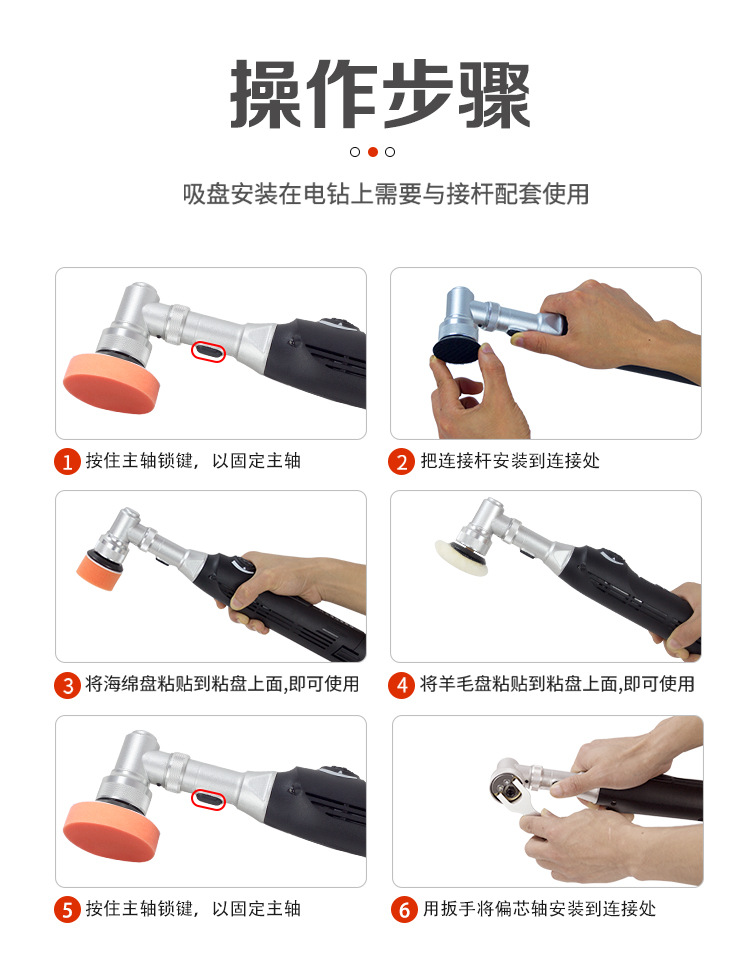 操作步骤

吸盘安装在电钻上需要与接杆配套使用

1 按住主轴锁键，以固定主轴

2 把连接杆安装到连接处

3 将海绵盘粘贴到粘盘上面,即可使用

4 将羊毛盘粘贴到粘盘上面,即可使用

5 按住主轴锁键，以固定主轴

6 用扳手将偏芯轴安装到连接处