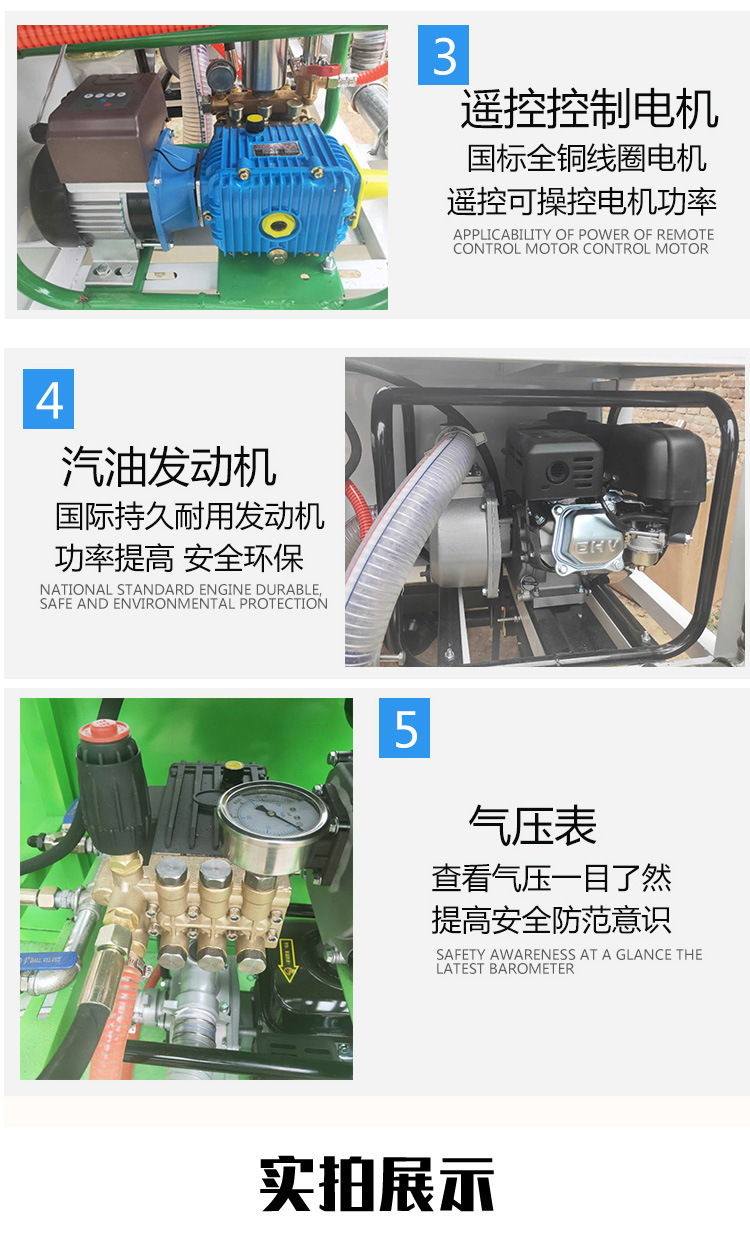 3

遥控控制电机

国标全铜线圈电机

遥控可操控电机功率

APPLICABILITY OF POWER OF REMOTE CONTROL MOTOR CONTROL MOTOR

4

汽油发动机

国际持久耐用发动机

功率提高 安全环保

NATIONAL STANDARD ENGINE DURABLE, SAFE AND ENVIRONMENTAL PROTECTION

EHV

5

气压表

查看气压一目了然

提高安全防范意识

SAFETY AWARENESS AT A GLANCE THE LATEST BAROMETER

实拍展示