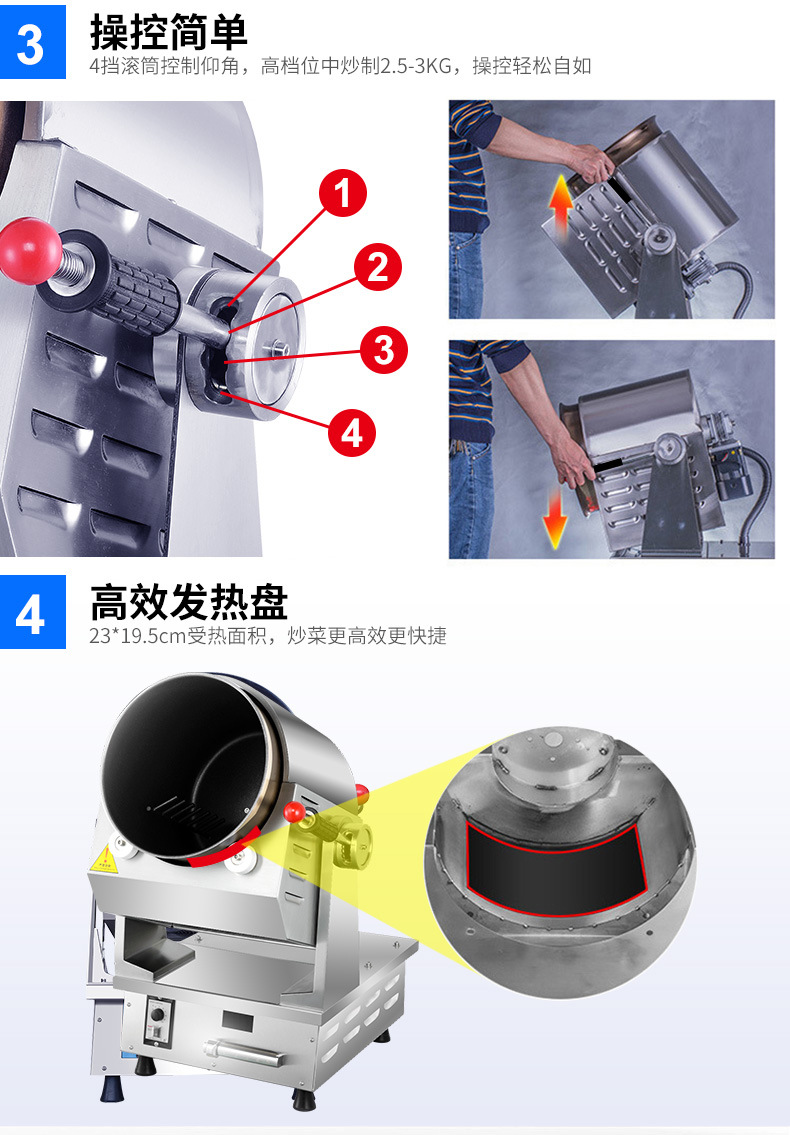 3
操控简单
4挡滚筒控制仰角，高档位中炒制2.5-3KG，操控轻松自如

1
2
3
4

4
高效发热盘
23*19.5cm受热面积，炒菜更高效更快捷