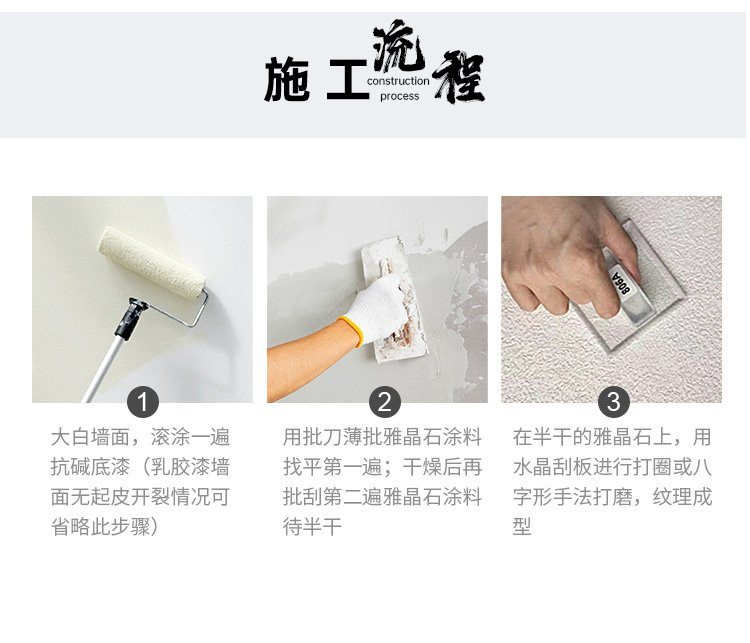 施工流程 construction process

806A

1
大白墙面，滚涂一遍抗碱底漆（乳胶漆墙面无起皮开裂情况可省略此步骤）

2
用批刀薄批雅晶石涂料找平第一遍；干燥后再批刮第二遍雅晶石涂料待半干

3
在半干的雅晶石上，用水晶刮板进行打圈或八字形手法打磨，纹理成型