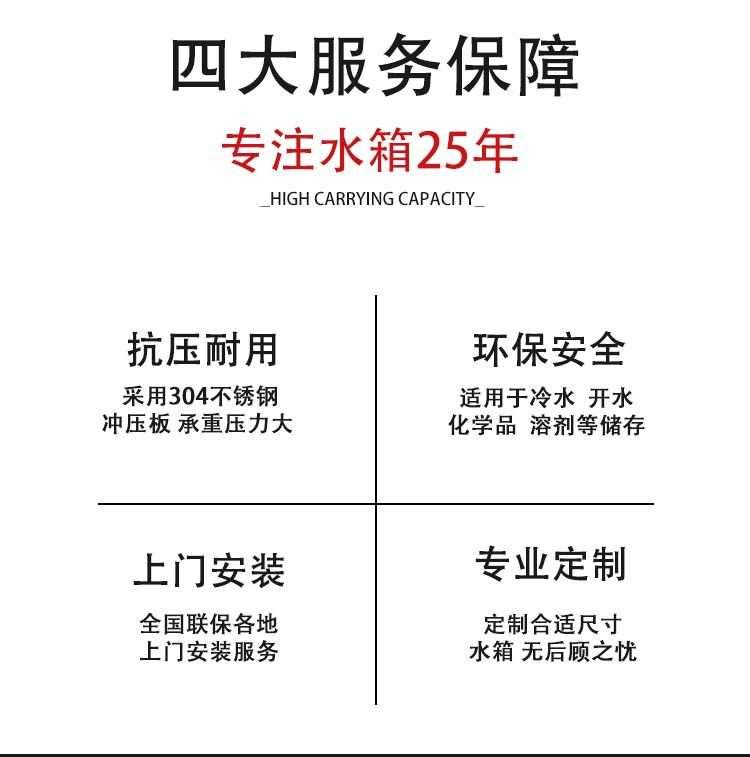 四大服务保障

专注水箱25年

_HIGH CARRYING CAPACITY_

抗压耐用

采用304不锈钢
冲压板 承重压力大

环保安全

适用于冷水 开水
化学品 溶剂等储存

上门安装

全国联保各地
上门安装服务

专业定制

定制合适尺寸
水箱 无后顾之忧