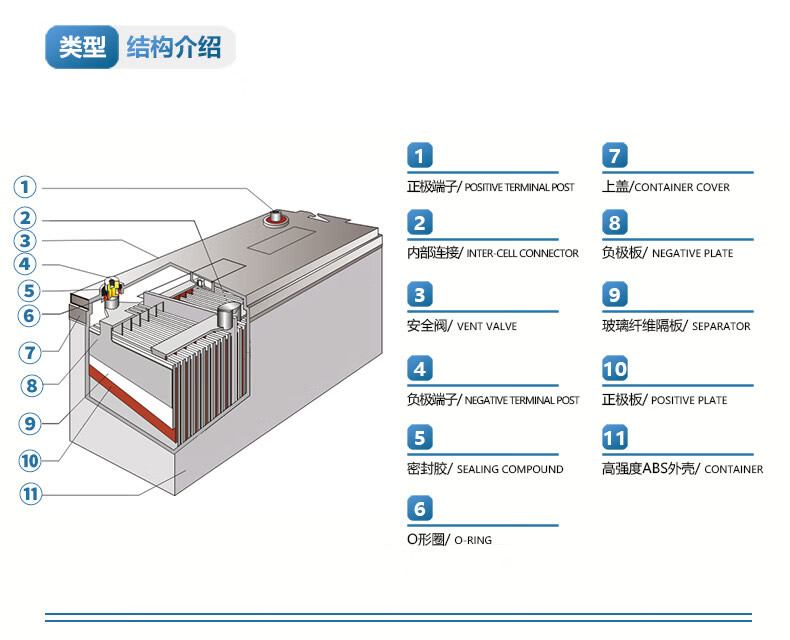 类型 结构介绍

1
2
3
4
5
6
7
8
9
10
11

1
正极端子/ POSITIVE TERMINAL POST

2
内部连接/ INTER-CELL CONNECTOR

3
安全阀/ VENT VALVE

4
负极端子/ NEGATIVE TERMINAL POST

5
密封胶/ SEALING COMPOUND

6
O形圈/ O-RING

7
上盖/CONTAINER COVER

8
负极板/ NEGATIVE PLATE

9
玻璃纤维隔板/ SEPARATOR

10
正极板/ POSITIVE PLATE

11
高强度ABS外壳/ CONTAINER