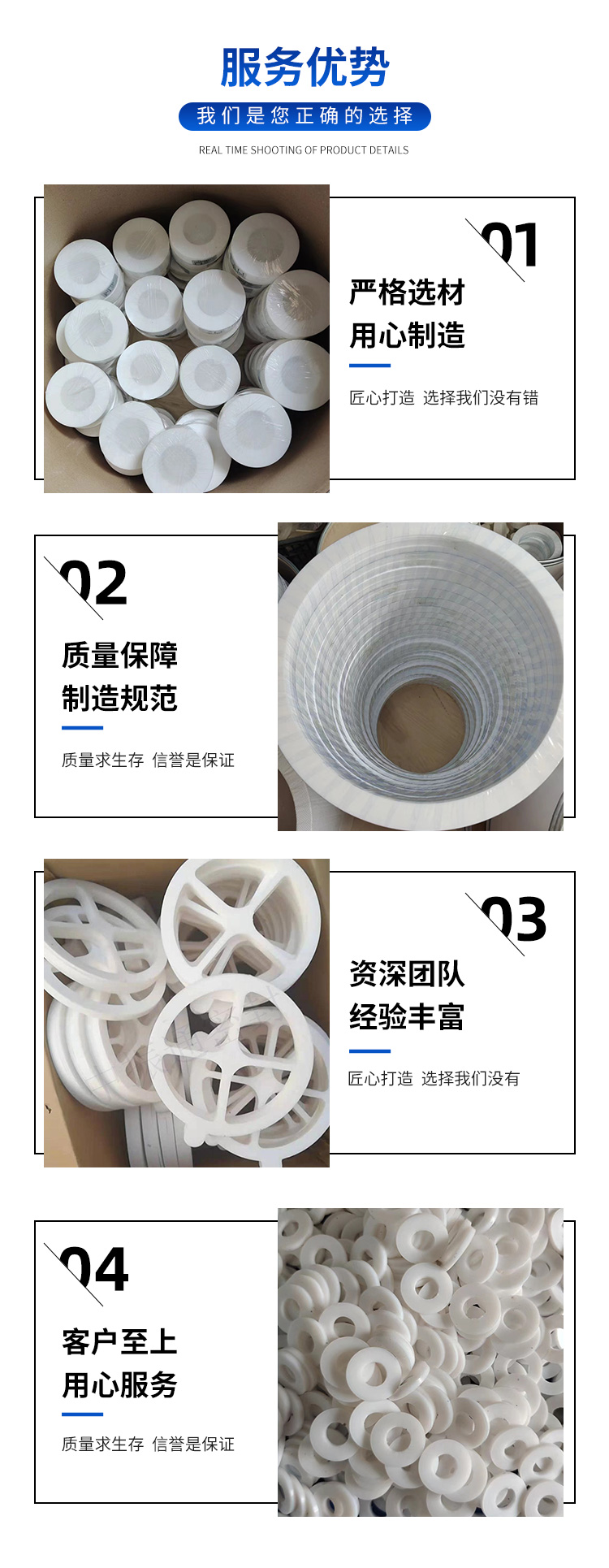 服务优势

我们是您正确的选择

REAL TIME SHOOTING OF PRODUCT DETAILS

01

严格选材
用心制造

匠心打造 选择我们没有错

02

质量保障
制造规范

质量求生存 信誉是保证

03

资深团队
经验丰富

匠心打造 选择我们没有

04

客户至上
用心服务

质量求生存 信誉是保证