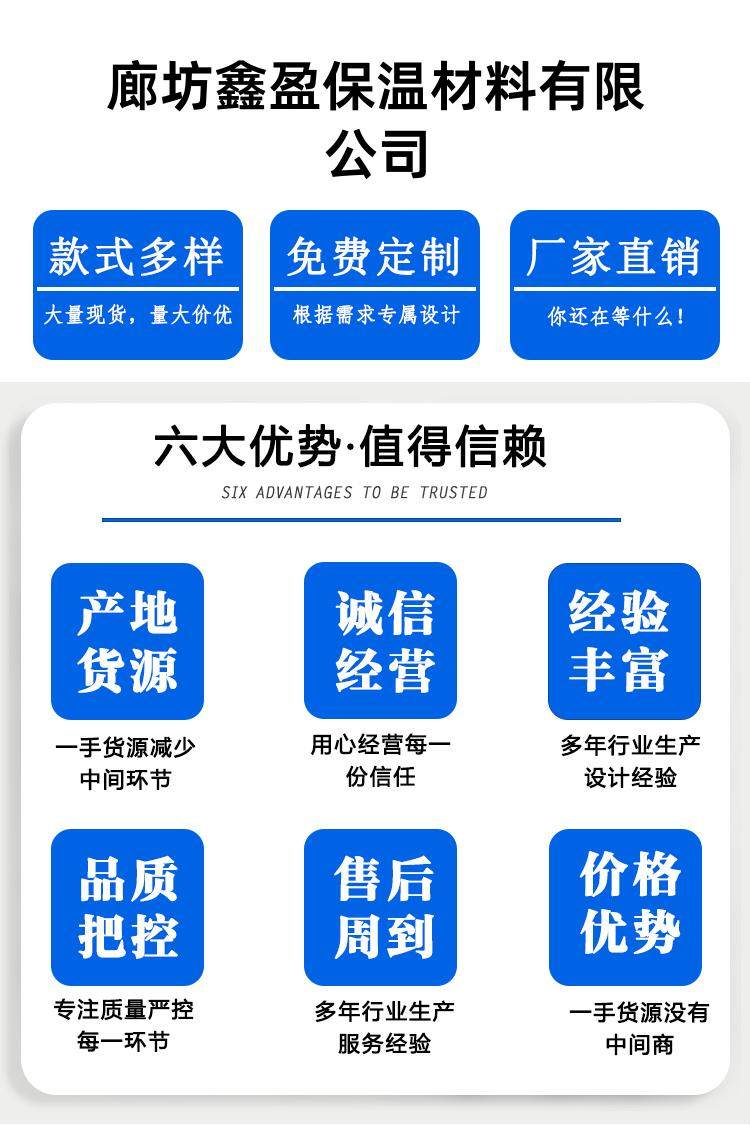 廊坊鑫盈保温材料有限公司

款式多样
大量现货，量大价优

免费定制
根据需求专属设计

厂家直销
你还在等什么！

六大优势·值得信赖
SIX ADVANTAGES TO BE TRUSTED

产地货源
一手货源减少中间环节

诚信经营
用心经营每一份信任

经验丰富
多年行业生产设计经验

品质把控
专注质量严控每一环节

售后周到
多年行业生产服务经验

价格优势
一手货源没有中间商