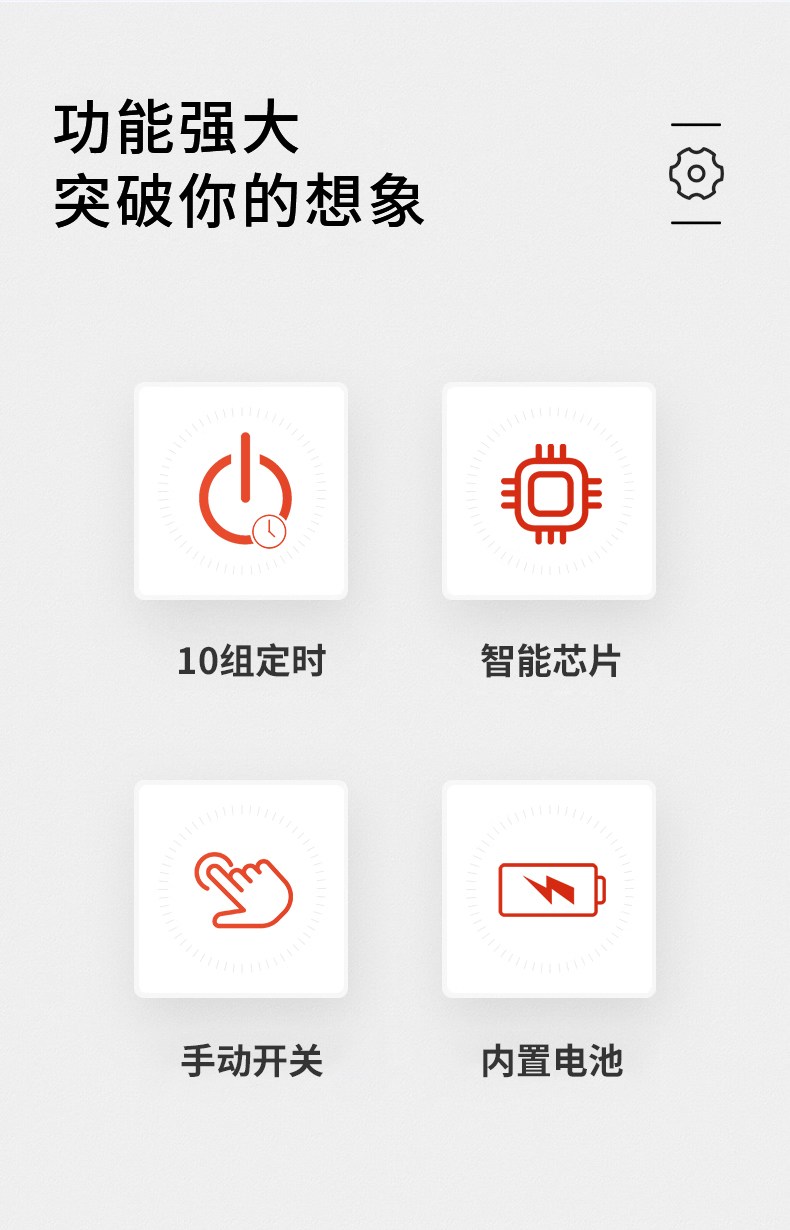 功能强大
突破你的想象

10组定时

智能芯片

手动开关

内置电池