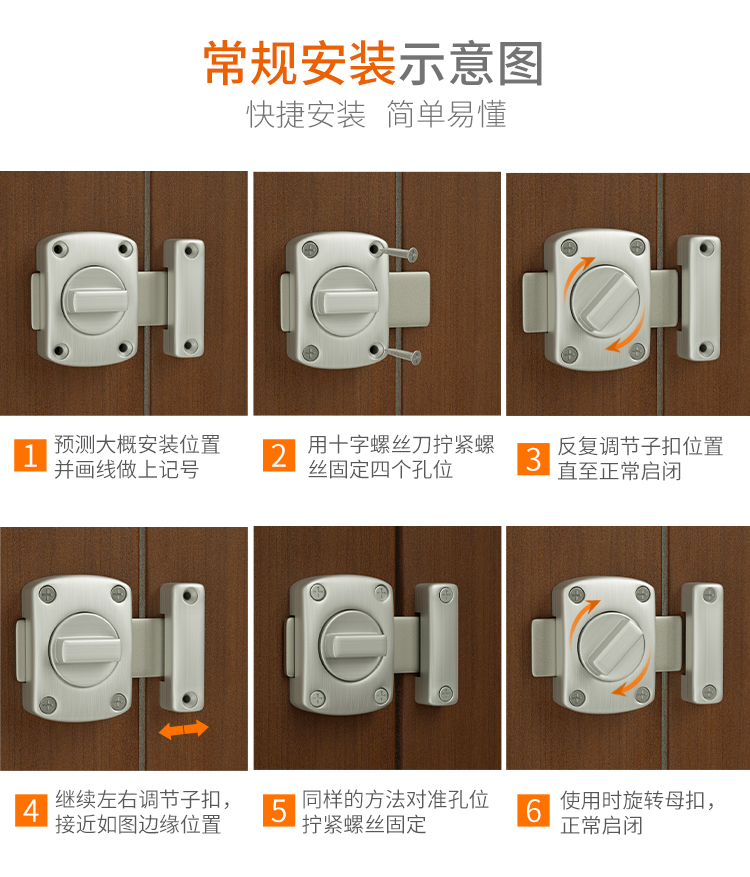 常规安装示意图
快捷安装 简单易懂

1 预测大概安装位置并画线做上记号

2 用十字螺丝刀拧紧螺丝固定四个孔位

3 反复调节子扣位置直至正常启闭

4 继续左右调节子扣，接近如图边缘位置

5 同样的方法对准孔位拧紧螺丝固定

6 使用时旋转母扣，正常启闭