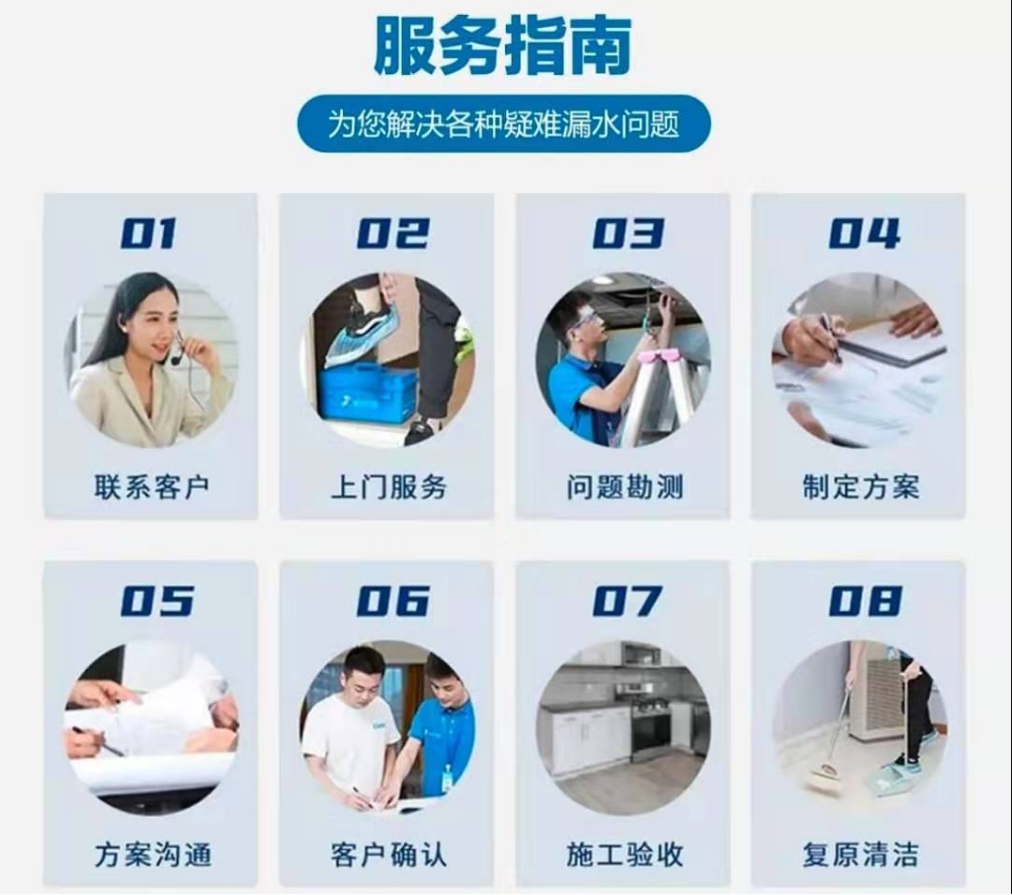 服务指南

为您解决各种疑难漏水问题

01
联系客户

02
上门服务

03
问题勘测

04
制定方案

05
方案沟通

06
客户确认

07
施工验收

08
复原清洁