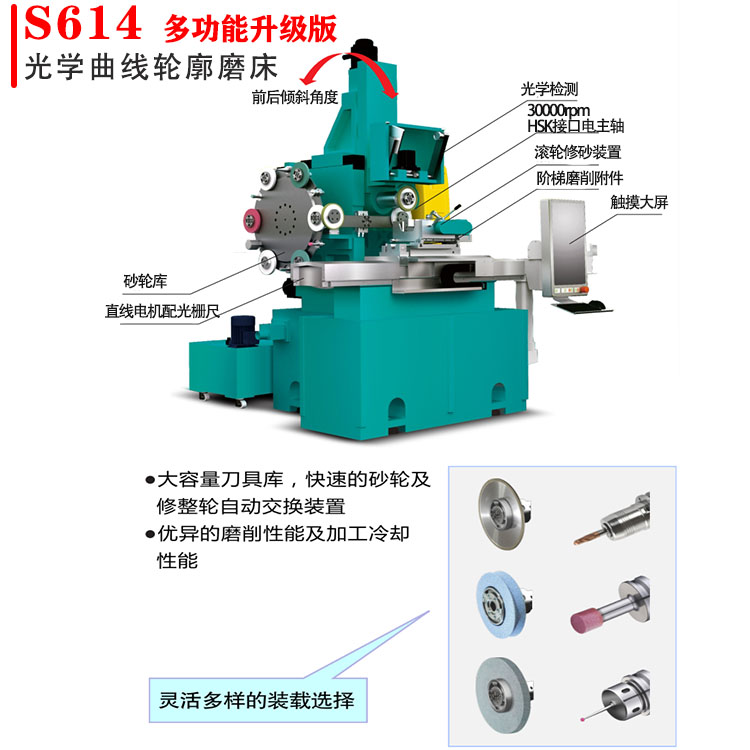 S614 多功能升级版
光学曲线轮廓磨床

前后倾斜角度

光学检测

30000rpm HSK接口电主轴

滚轮修砂装置

阶梯磨削附件

触摸大屏

砂轮库

直线电机配光栅尺

●大容量刀具库，快速的砂轮及修整轮自动交换装置
●优异的磨削性能及加工冷却性能

灵活多样的装载选择