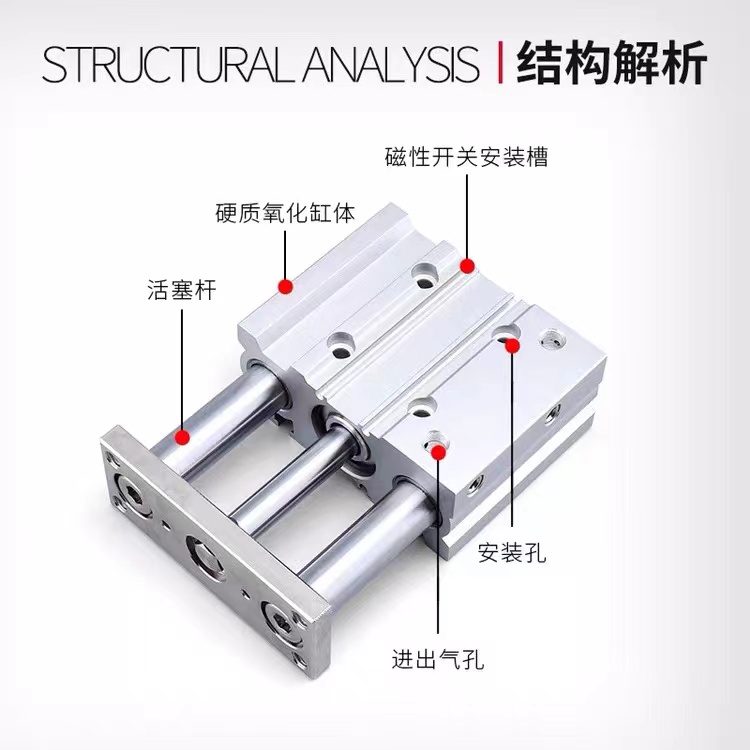 STRUCTURAL ANALYSIS | 结构解析

磁性开关安装槽

硬质氧化缸体

活塞杆

安装孔

进出气孔