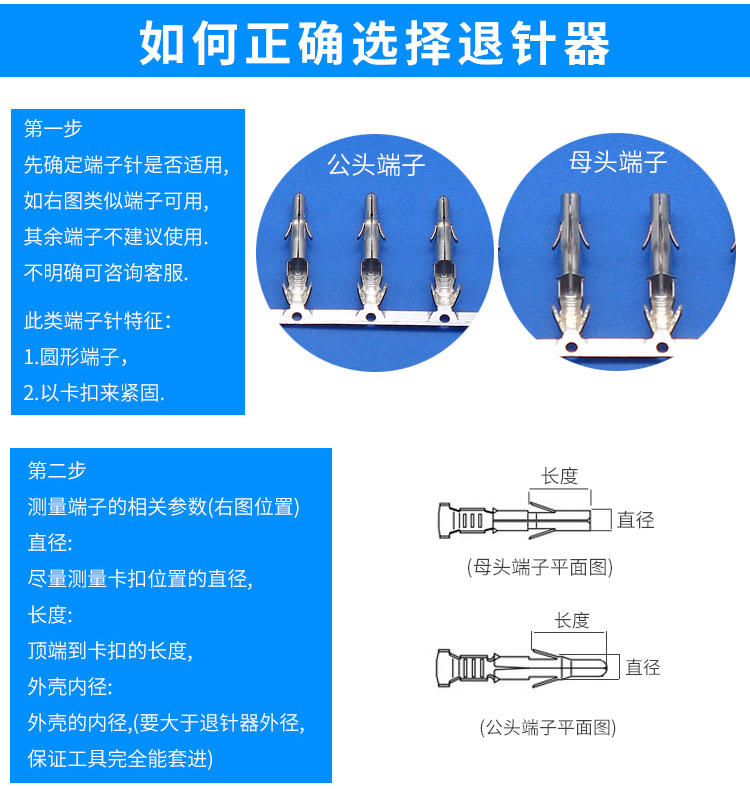 如何正确选择退针器

第一步
先确定端子针是否适用，
如右图类似端子可用，
其余端子不建议使用.
不明确可咨询客服.

此类端子针特征：
1.圆形端子，
2.以卡扣来紧固.

公头端子

母头端子

第二步
测量端子的相关参数(右图位置)
直径:
尽量测量卡扣位置的直径，
长度:
顶端到卡扣的长度，
外壳内径:
外壳的内径,(要大于退针器外径，
保证工具完全能套进)

长度
直径
(母头端子平面图)

长度
直径
(公头端子平面图)